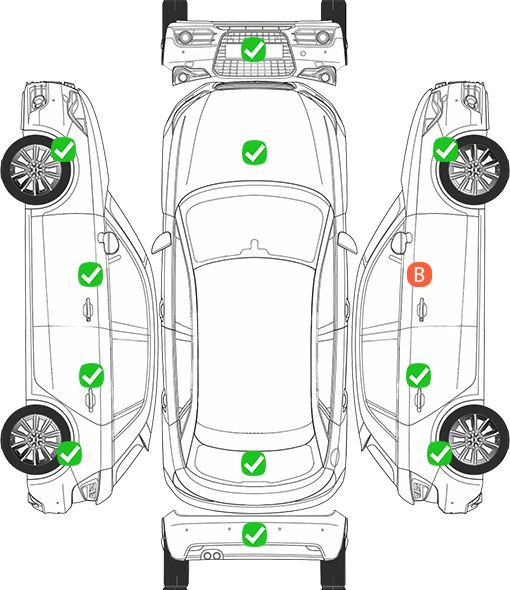 B