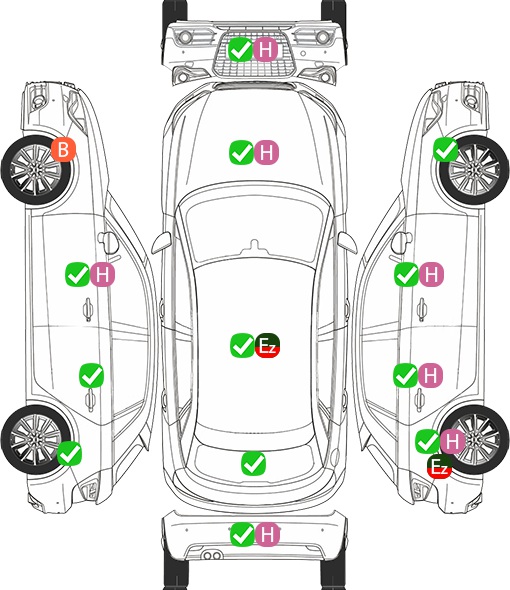 H
B
H
H
H
Ez
H
H
Ez
H