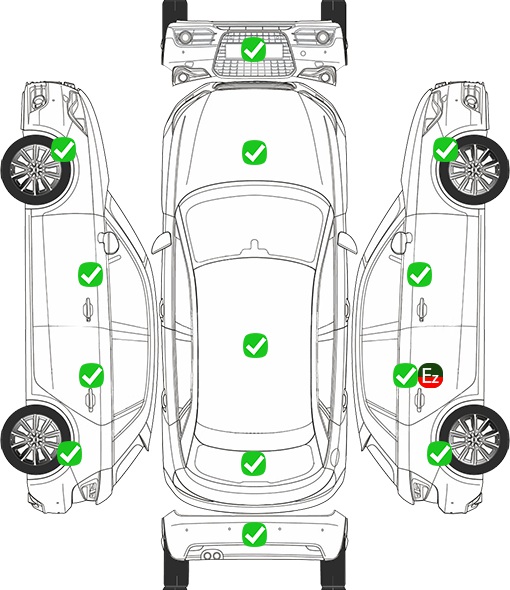 Ez