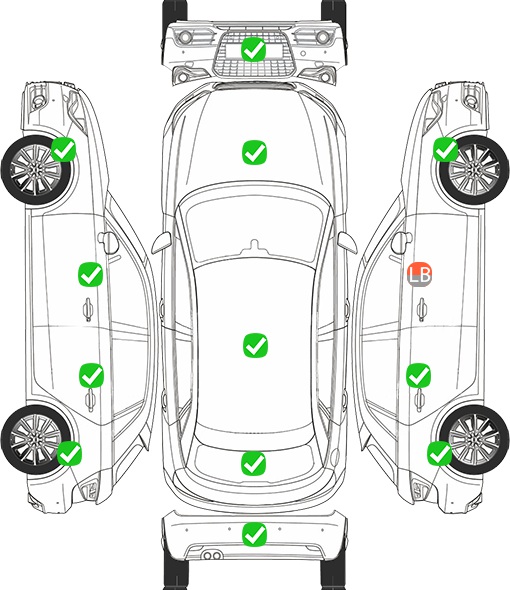 LB