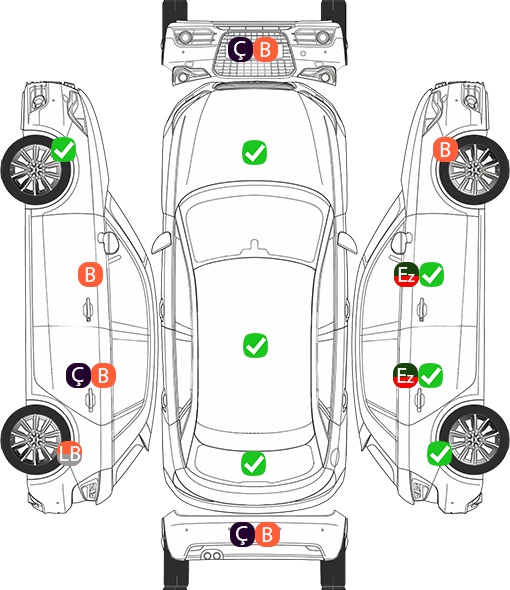 Ç B

B

B

Ez

Ç B

Ez

LB

Ç B