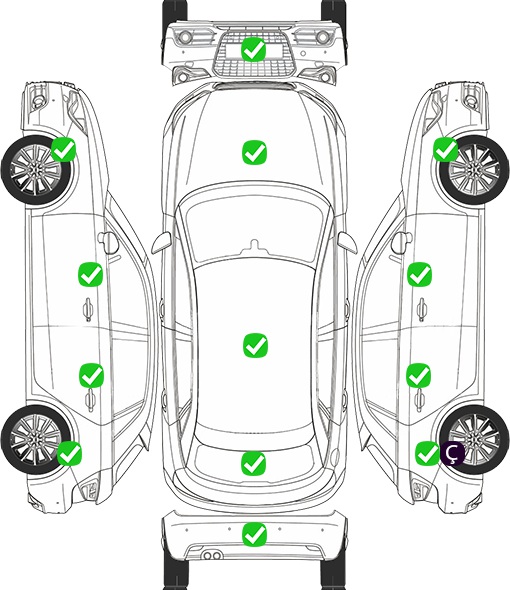 Ç