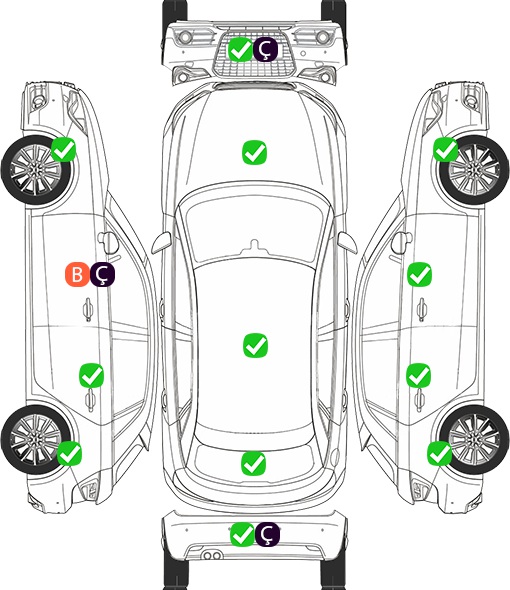 Ç

B Ç

Ç