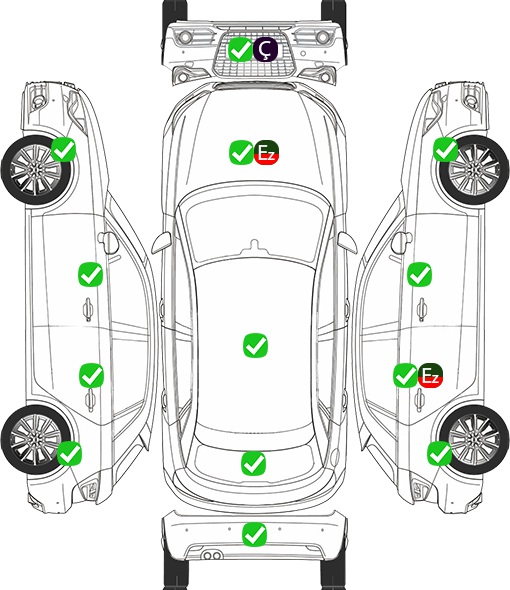 Ç
Ez
Ez