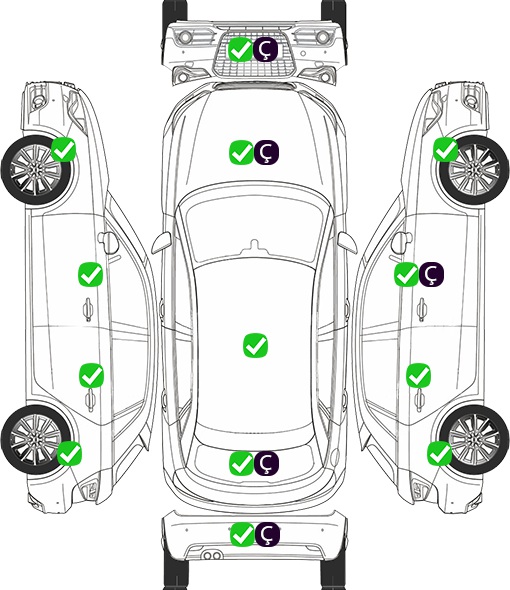 Ç
Ç
Ç
Ç
Ç