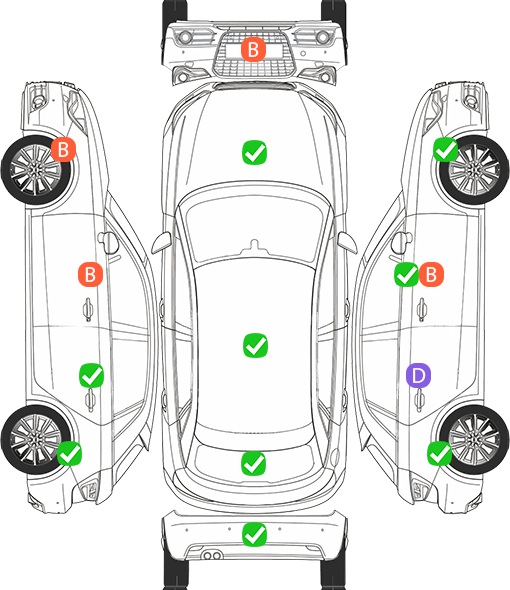 B
B
B
B
D