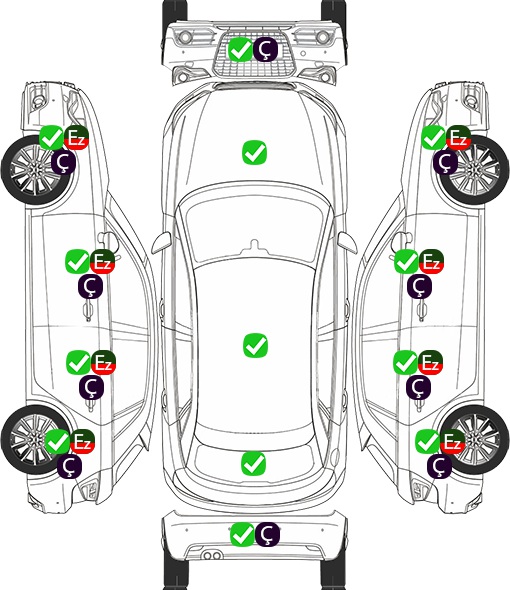 Ç
Ez
Ç
Ez
Ç
Ez
Ç
Ez
Ç
Ez
Ç
Ez
Ç
Ez
Ç
Ez
Ç
Ç