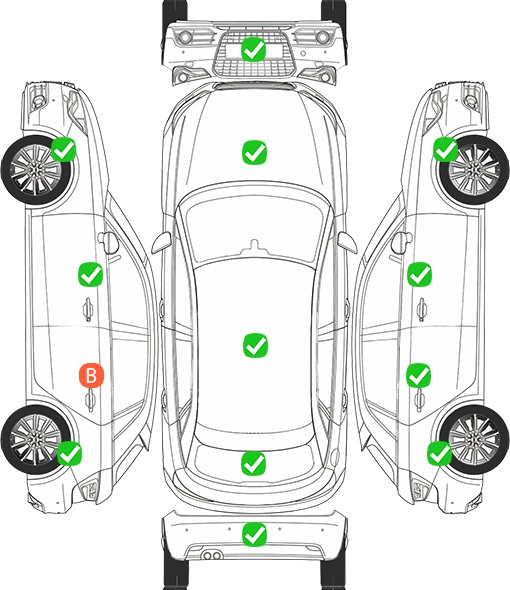 B