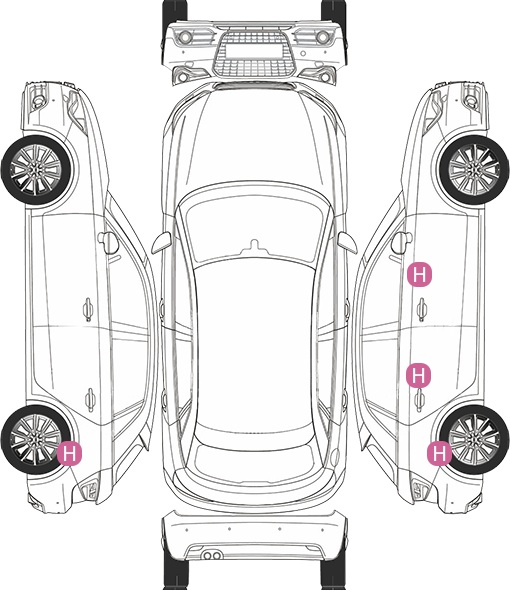 H
H
H
H