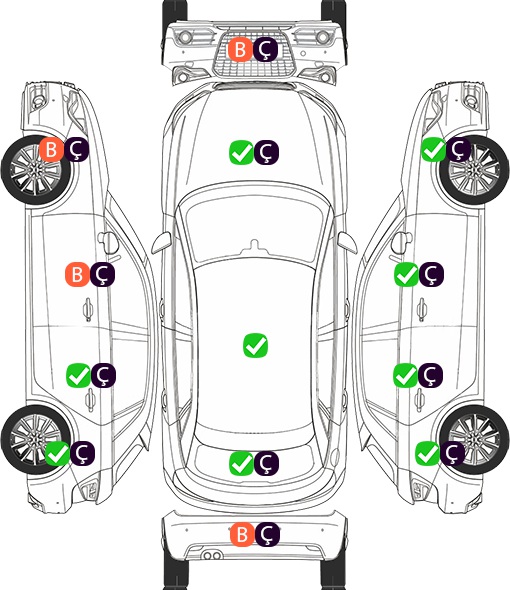 B Ç

B Ç
Ç
Ç

B Ç
Ç

Ç
Ç

Ç
Ç
Ç

B Ç