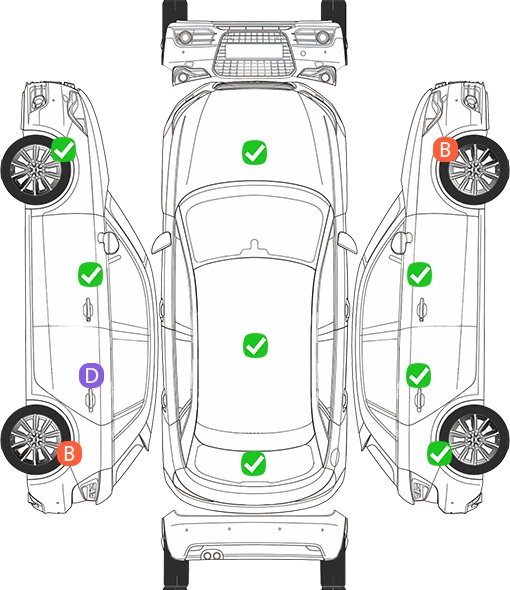 B

D

B