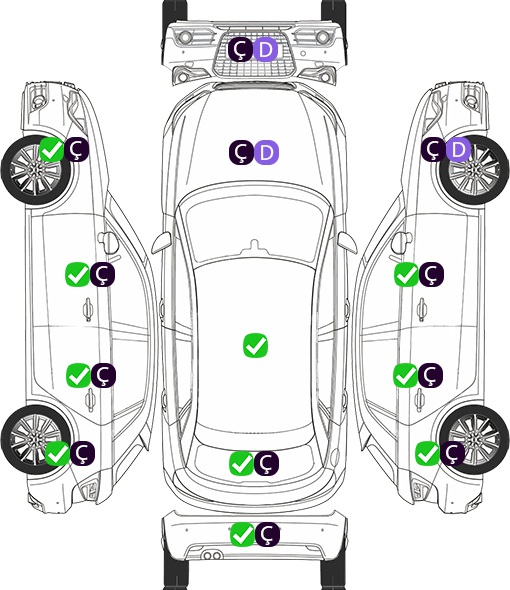 Ç D

Ç

Ç D

Ç D

Ç

Ç

Ç

Ç

Ç

Ç

Ç

Ç