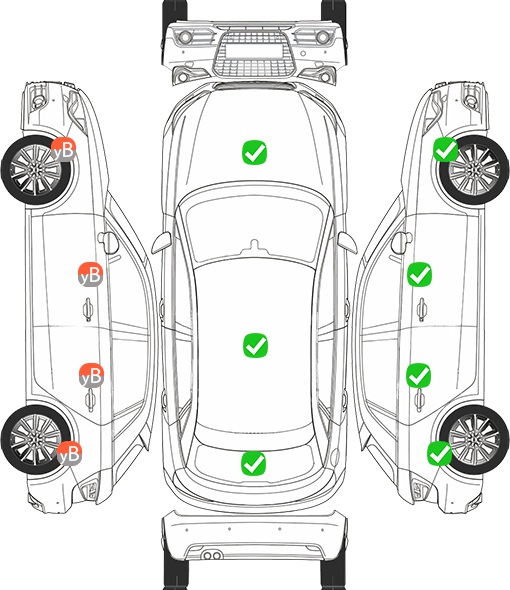 yB
yB
yB
yB