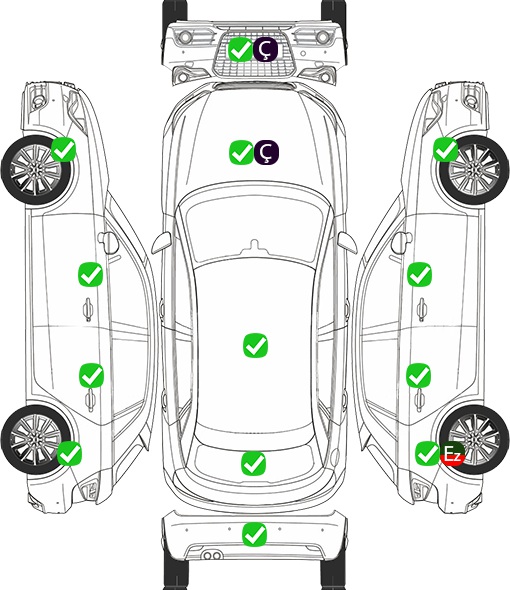 Ç
Ç
Ez