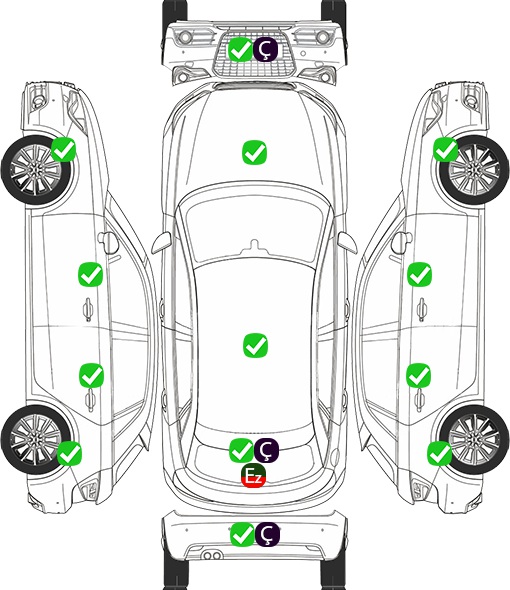 Ç

Ç
Ez

Ç