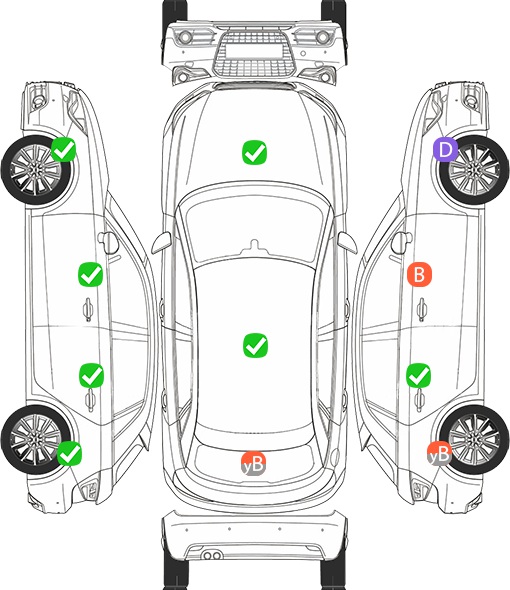 D
B
yB
yB