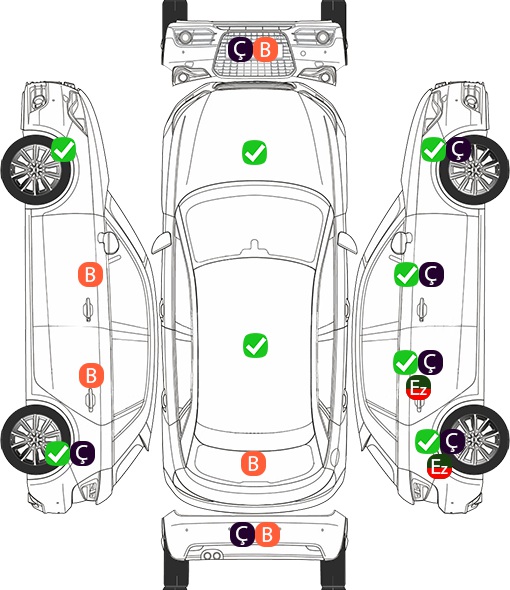 Ç B

Ç

B

Ç

B

Ç

Ez

Ç

Ç

Ez

B

Ç B