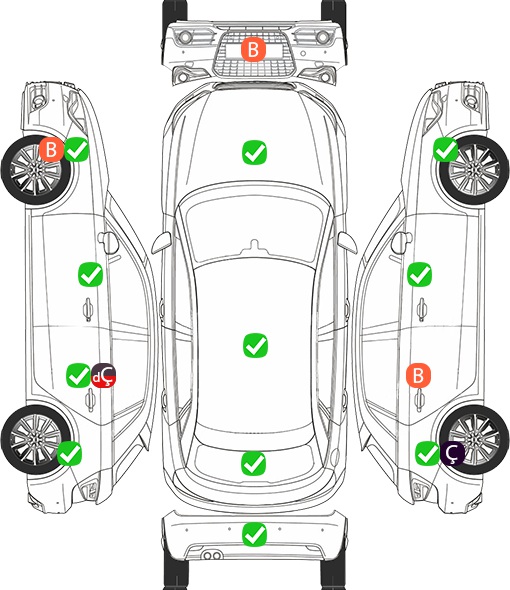 B

B

dÇ

B

Ç