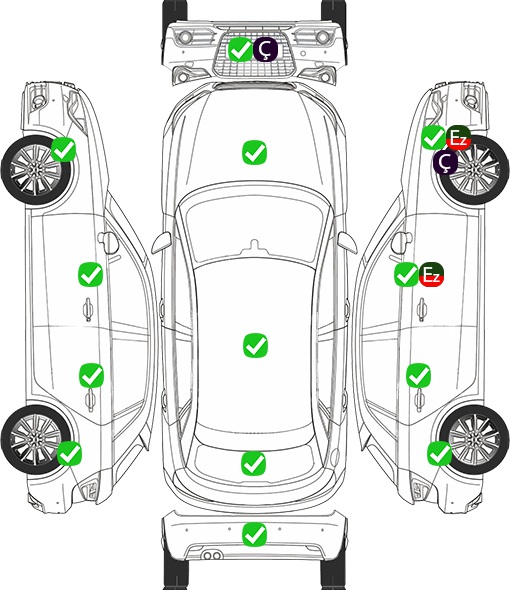 Ç
Ez
Ç
Ez