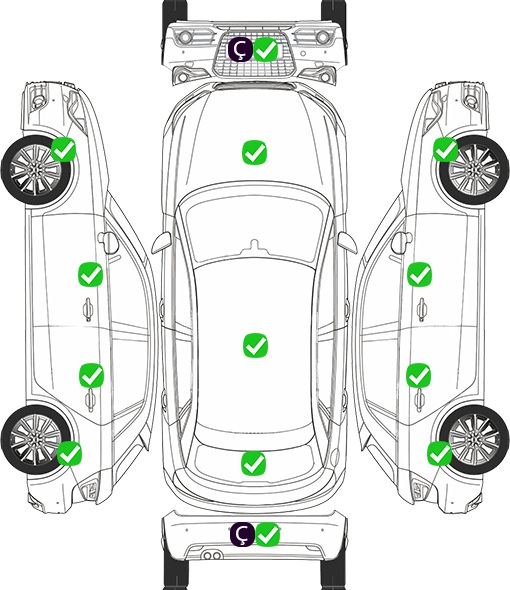 Ç

Ç