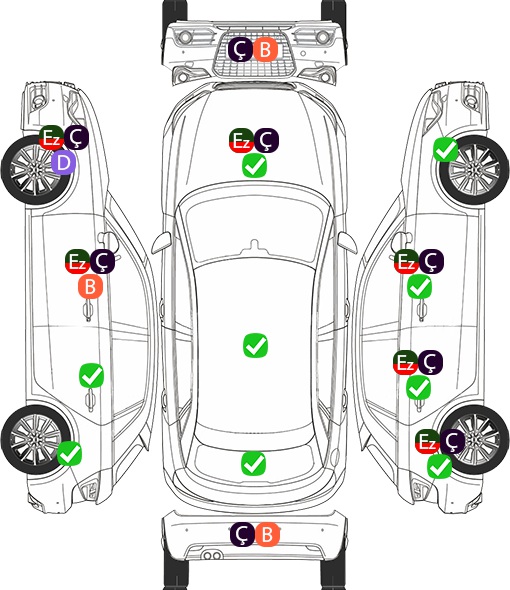 Ç B
Ez Ç
D
Ez Ç
Ez Ç
B
Ez Ç
Ez Ç
Ez Ç
Ç B