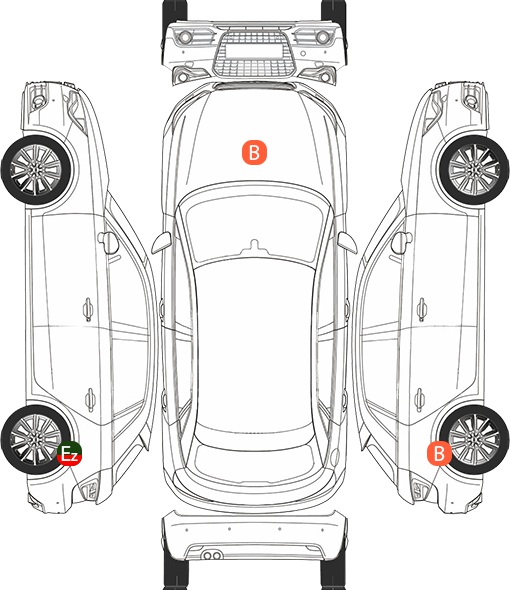 B

Ez

B