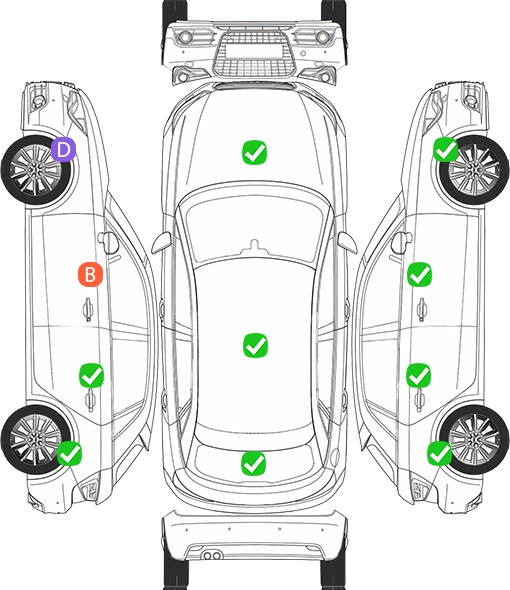 D

B