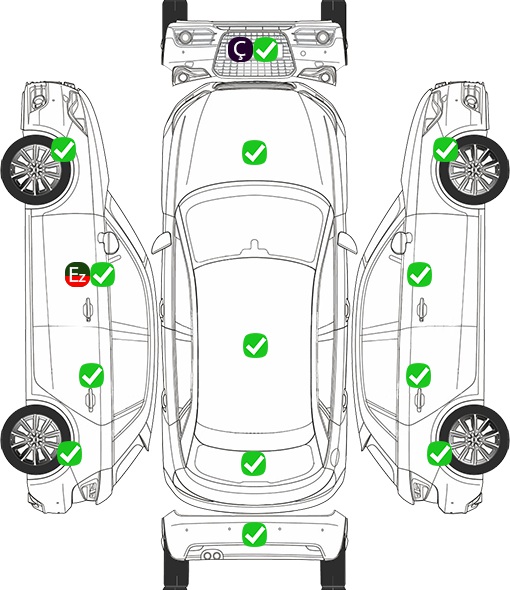 Ç

Ez