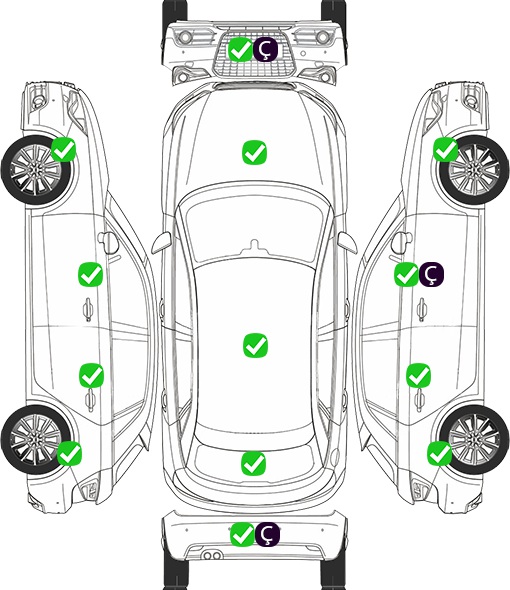 Ç

Ç

Ç