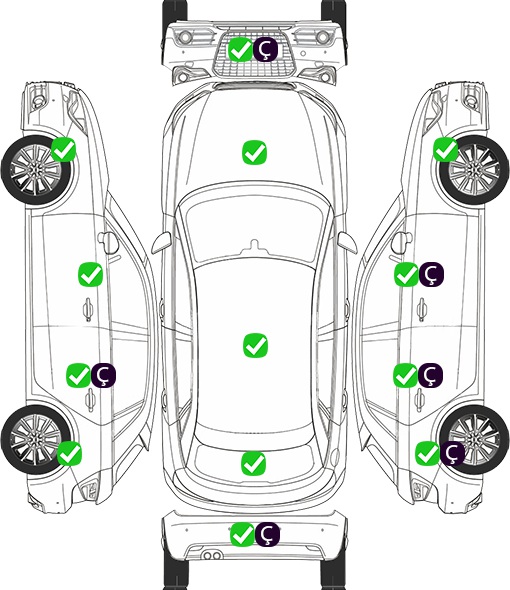 Ç
Ç
Ç
Ç
Ç
Ç