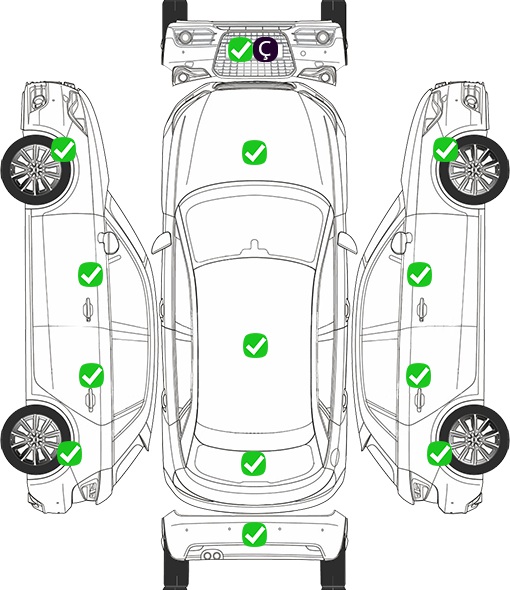 Ç