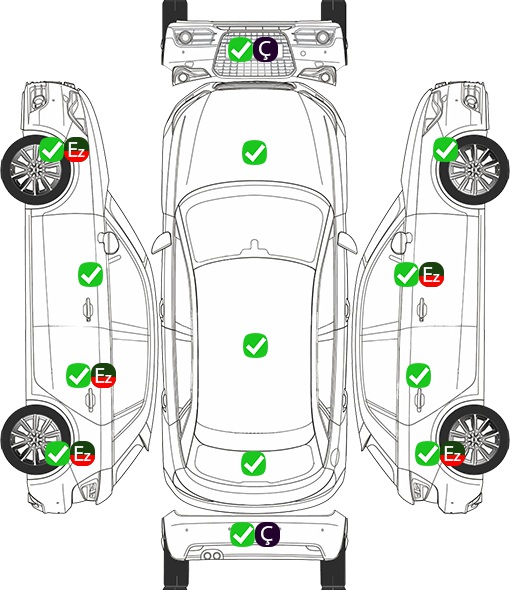 Ç
Ez
Ez
Ez
Ez
Ez
Ç