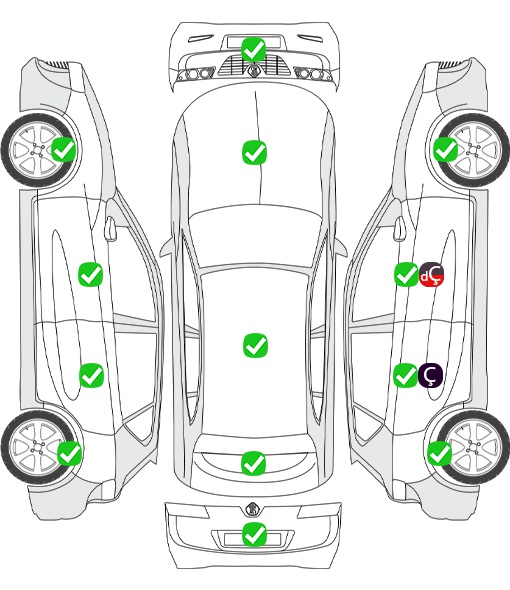 dÇ

Ç