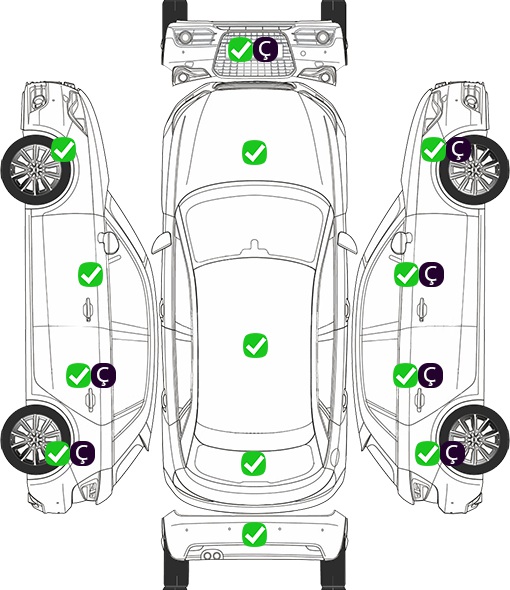 Ç
Ç
Ç
Ç
Ç
Ç
Ç