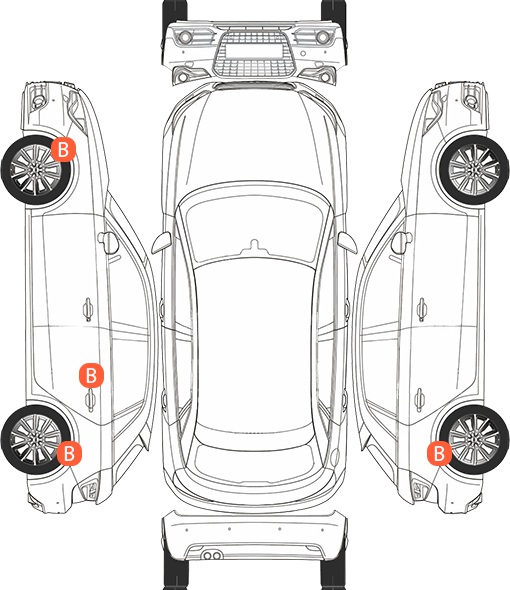 B

B

B

B