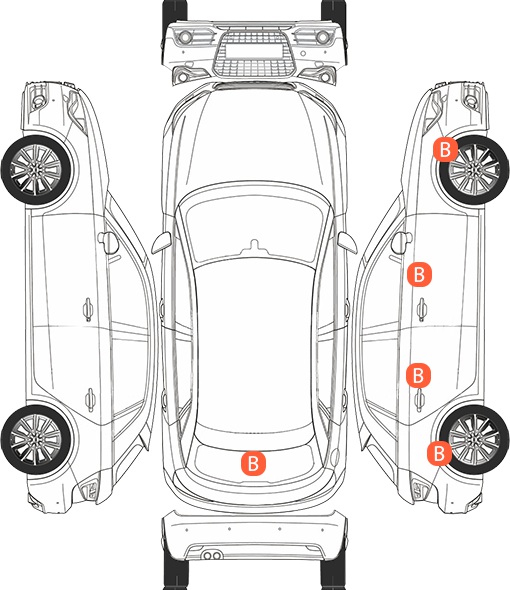 B
B
B
B
B