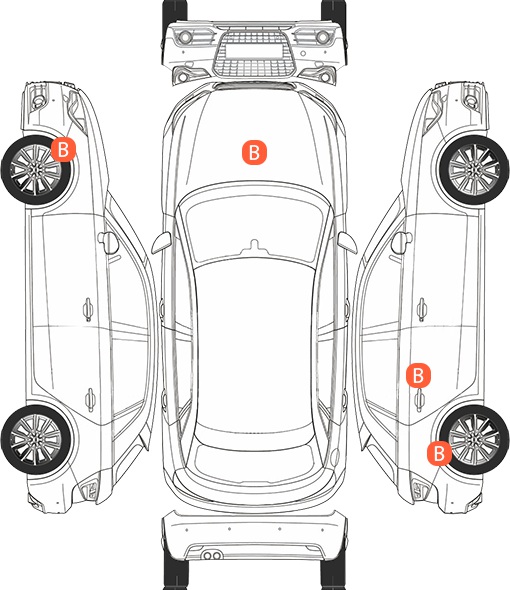 B

B

B

B