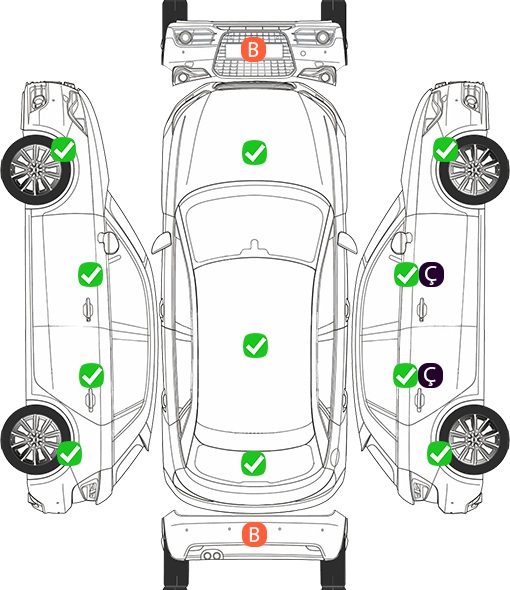 B

Ç

Ç

B