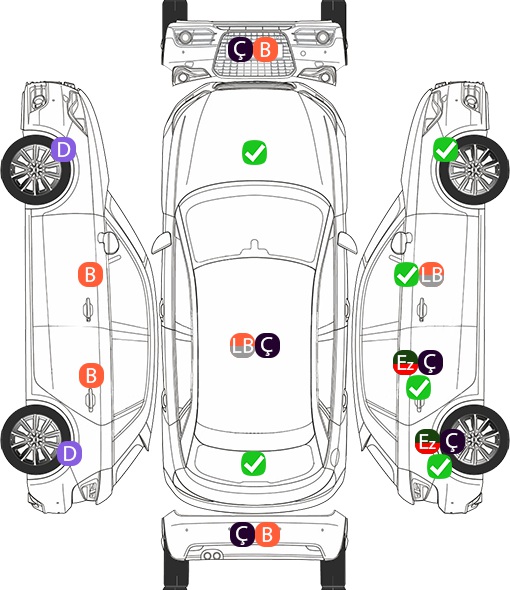 Ç B

D

B

B

D

LB Ç

LB

Ez Ç

Ez Ç

Ç B