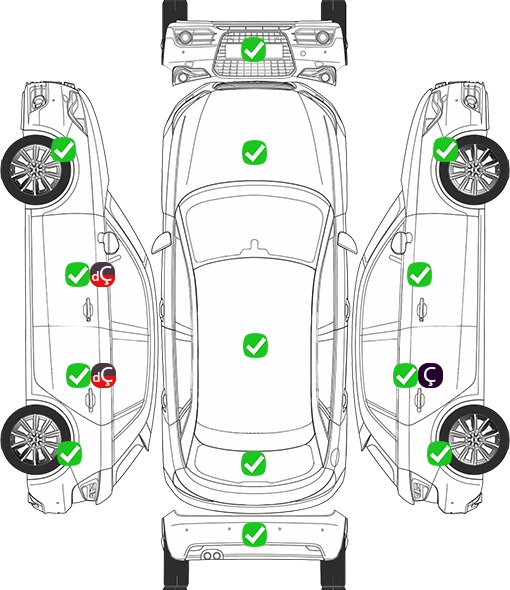 dÇ

dÇ

Ç