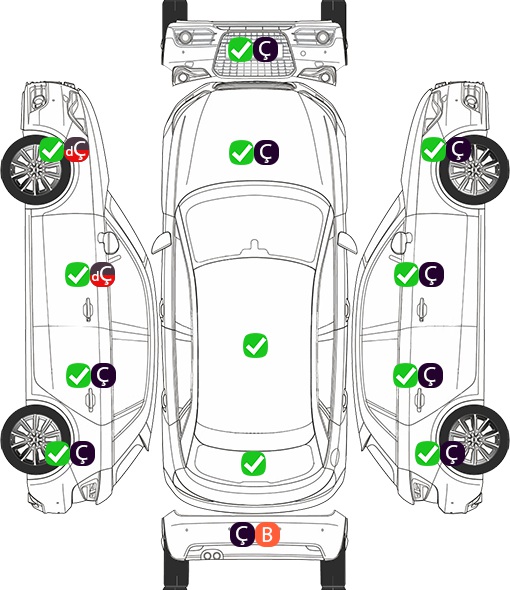 Ç
dÇ
Ç
Ç
dÇ
Ç
Ç
Ç
Ç
Ç
Ç B