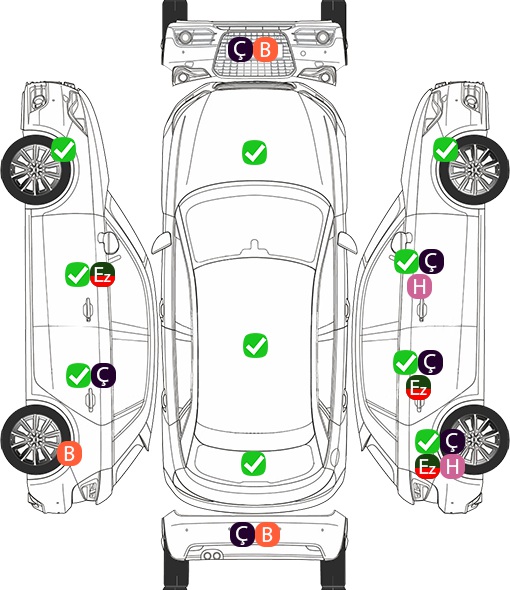 Ç B

Ez

Ç

B

Ç

H

Ç

Ez

Ç

Ez H

Ç B