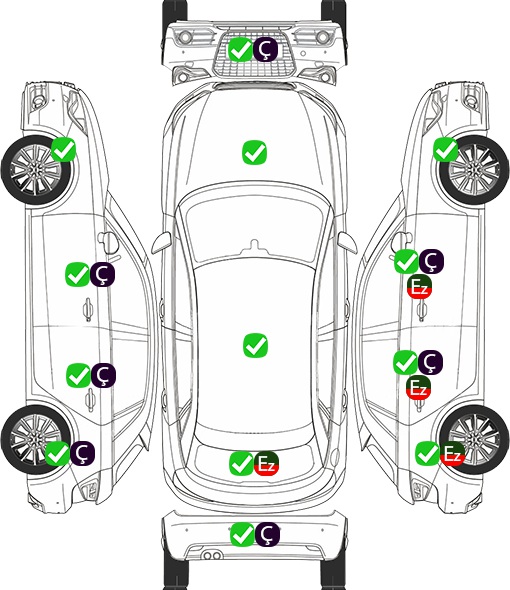 Ç

Ç

Ç

Ç

Ç
Ez

Ç
Ez

Ez

Ez

Ç