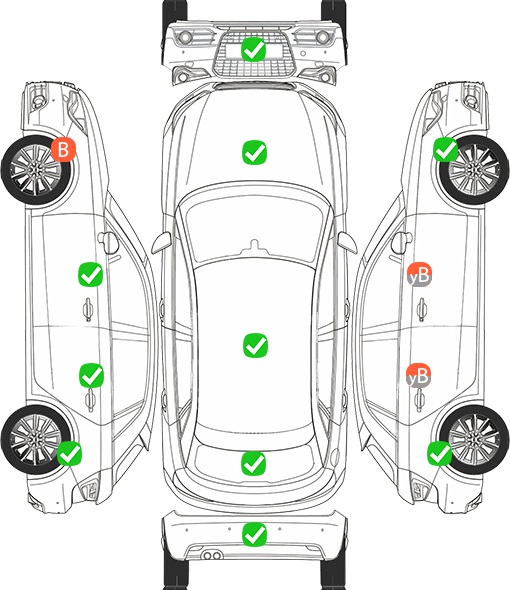 B

yB

yB