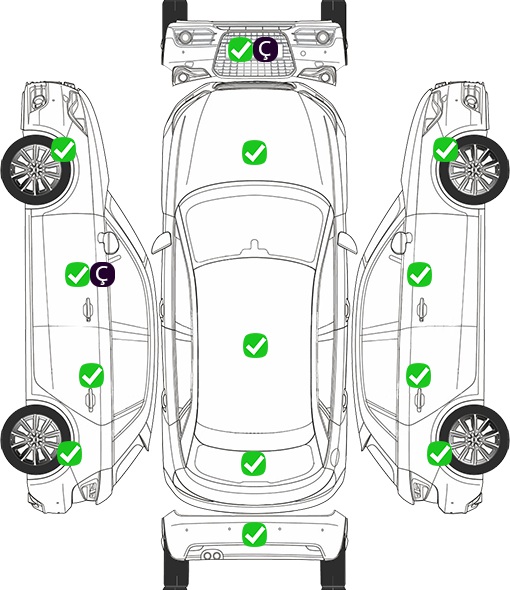 Ç
Ç