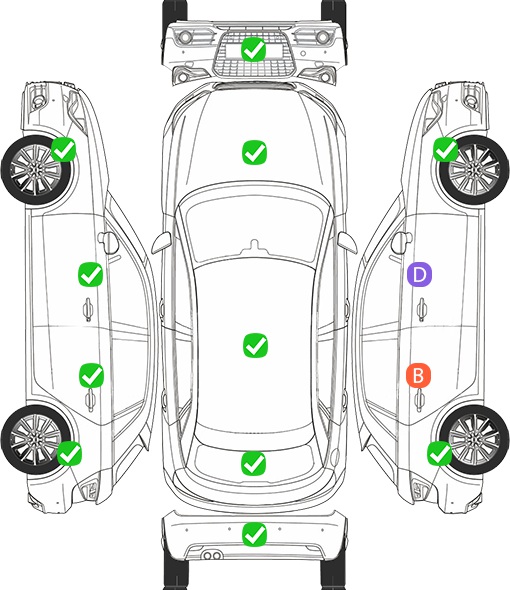 D

B