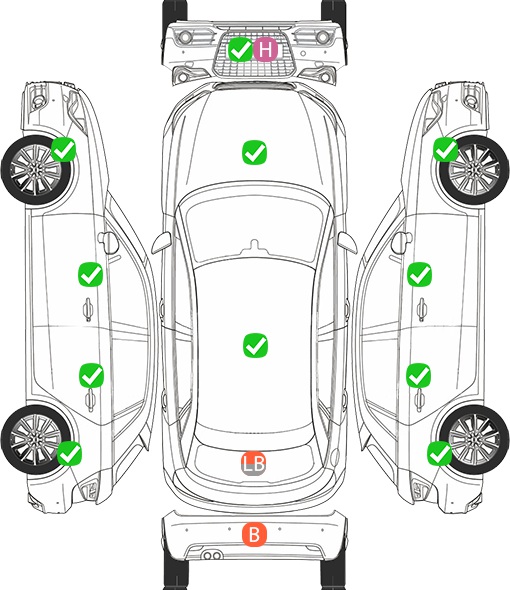 H

LB

B