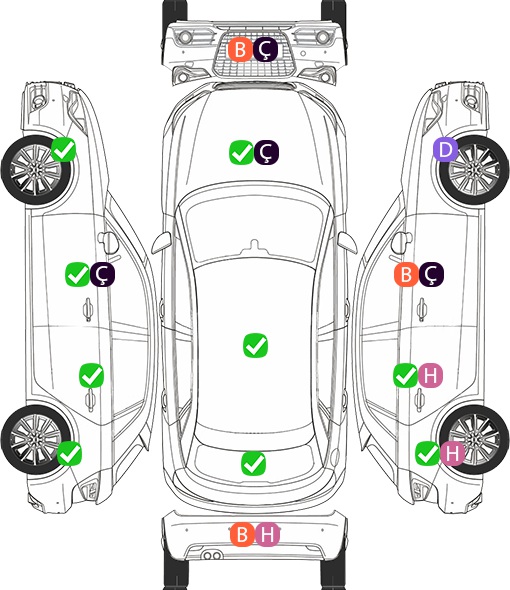 B Ç
Ç
D
Ç
B Ç
H
H
B H