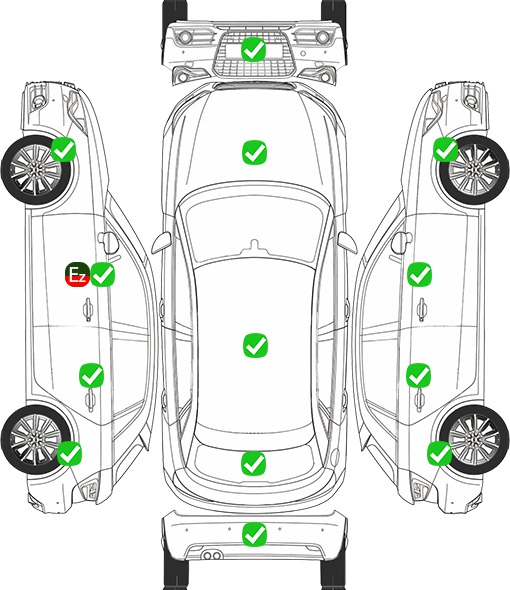 Ez