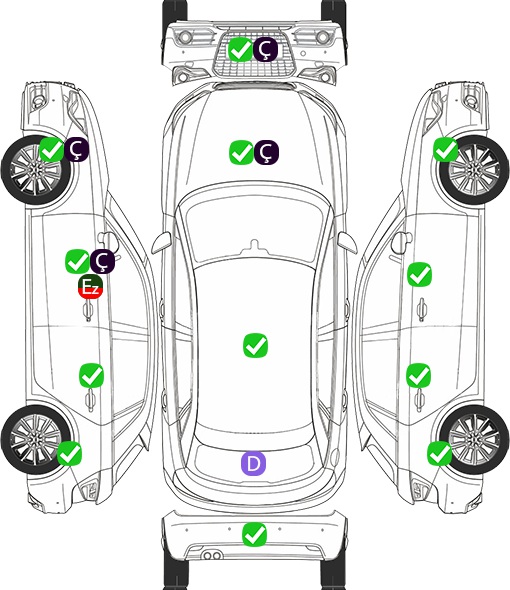 Ç
Ç
Ç
Ç
Ez
D